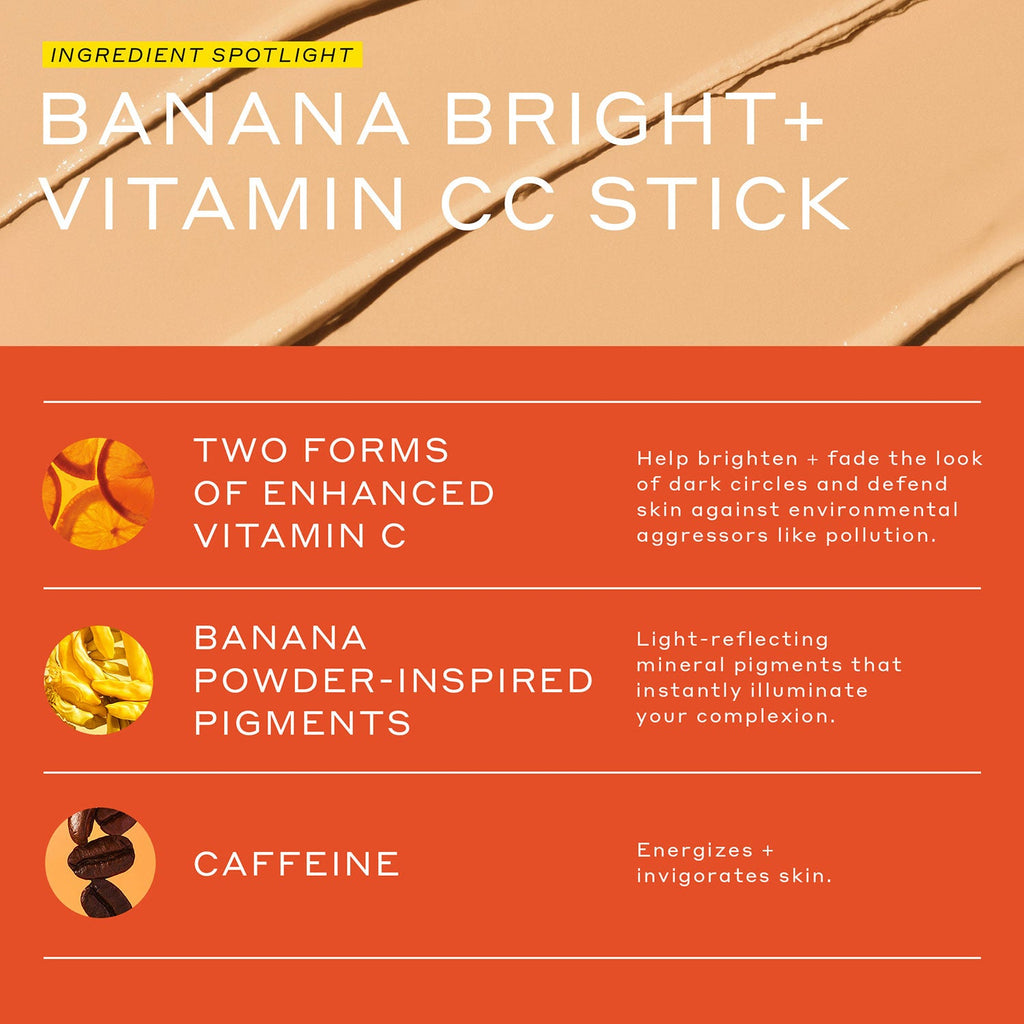 INGREDIENT SPOTLIGHT

BANANA BRIGHT+
VITAMIN CC STICK

TWO FORMS
OF ENHANCED
VITAMIN C

Help brighten + fade the look of dark circles and defend skin against environmental aggressors like pollution.

BANANA
POWDER-INSPIRED
PIGMENTS

Light-reflecting mineral pigments that instantly illuminate your complexion.

CAFFEINE

Energizes + invigorates skin.