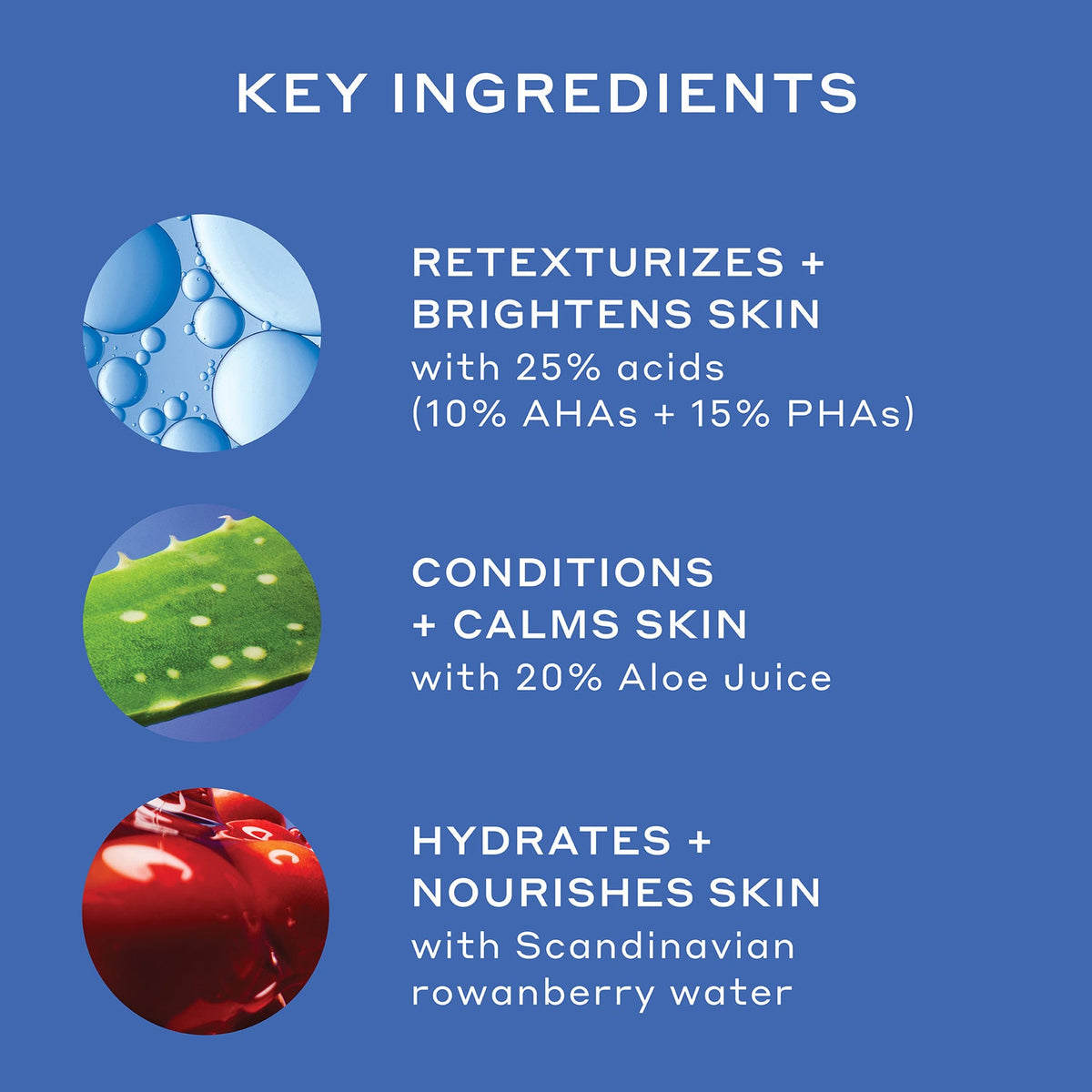 KEY INGREDIENTS

RETEXTURIZES +
BRIGHTENS SKIN
with 25% acids
(10% AHAs + 15% PHAs)

CONDITIONS
+ CALMS SKIN
with 20% Aloe Juice

HYDRATES +
NOURISHES SKIN
with Scandinavian
rowanberry water